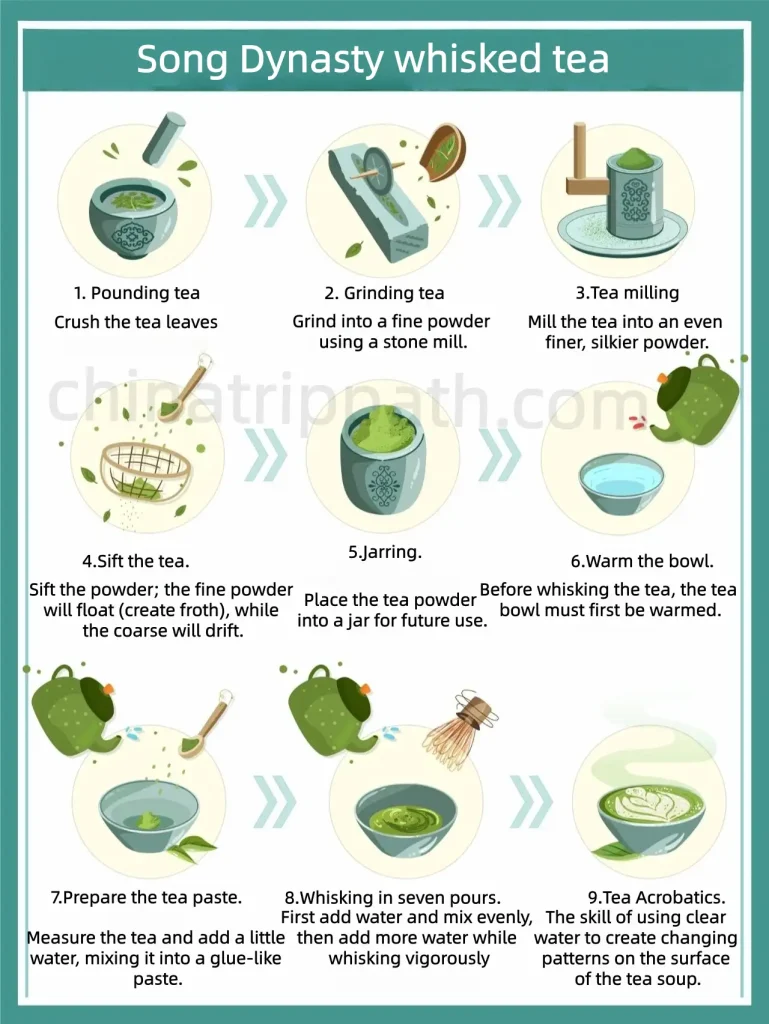 Song Dynasty whisked tea

1. Pounding tea
Crush the tea leaves

2. Grinding tea
Grind into a fine powder using a stone mill.

3.Tea milling
Mill the tea into an even finer, silkier powder.

chinatripnath.com

4.Sift the tea.
Sift the powder; the fine powder will float (create froth), while the coarse will drift.

5.Jarring.
Place the tea powder into a jar for future use.

6.Warm the bowl.
Before whisking the tea, the tea bowl must first be warmed.

7.Prepare the tea paste.
Measure the tea and add a little water, mixing it into a glue-like paste.

8.Whisking in seven pours.
First add water and mix evenly, then add more water while whisking vigorously

9.Tea Acrobatics.
The skill of using clear water to create changing patterns on the surface of the tea soup.