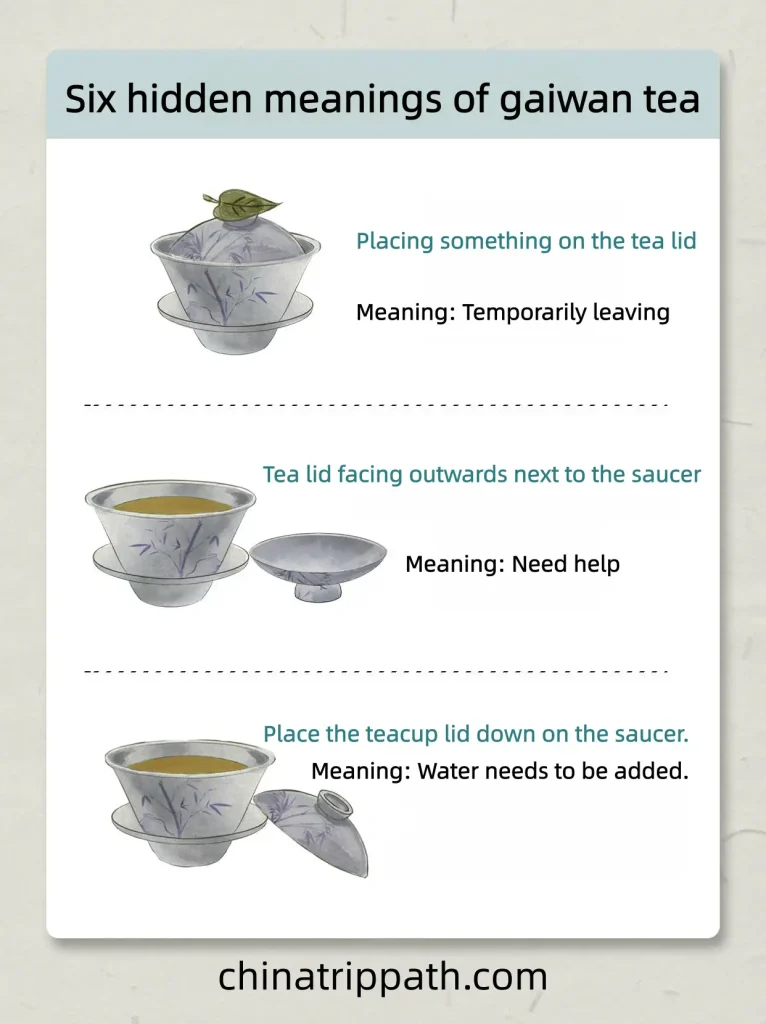 Six hidden meanings of gaiwan tea

Placing something on the tea lid

Meaning: Temporarily leaving

Tea lid facing outwards next to the saucer

Meaning: Need help

Place the teacup lid down on the saucer.

Meaning: Water needs to be added.

chinatrippath.com